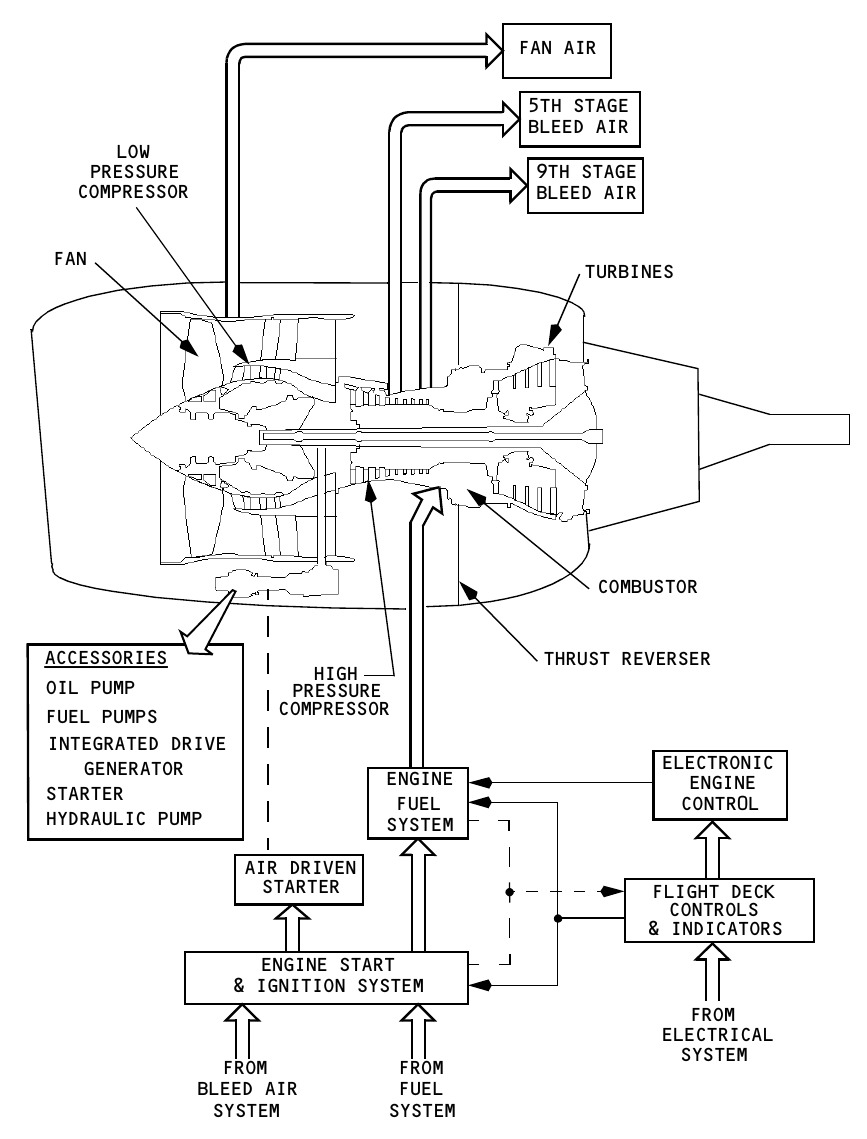 FAN AIR

5TH STAGE BLEED AIR

9TH STAGE BLEED AIR

LOW PRESSURE COMPRESSOR

FAN

TURBINES

COMBUSTOR

THRUST REVERSER

HIGH PRESSURE COMPRESSOR

ACCESSORIES
OIL PUMP
FUEL PUMPS
INTEGRATED DRIVE GENERATOR
STARTER
HYDRAULIC PUMP

ENGINE FUEL SYSTEM

ELECTRONIC ENGINE CONTROL

AIR DRIVEN STARTER

FLIGHT DECK CONTROLS & INDICATORS

ENGINE START & IGNITION SYSTEM

FROM BLEED AIR SYSTEM

FROM FUEL SYSTEM

FROM ELECTRICAL SYSTEM